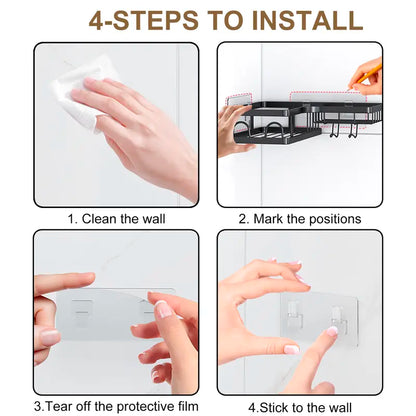 4-STEPS TO INSTALL

1. Clean the wall

2. Mark the positions

3.Tear off the protective film

4.Stick to the wall