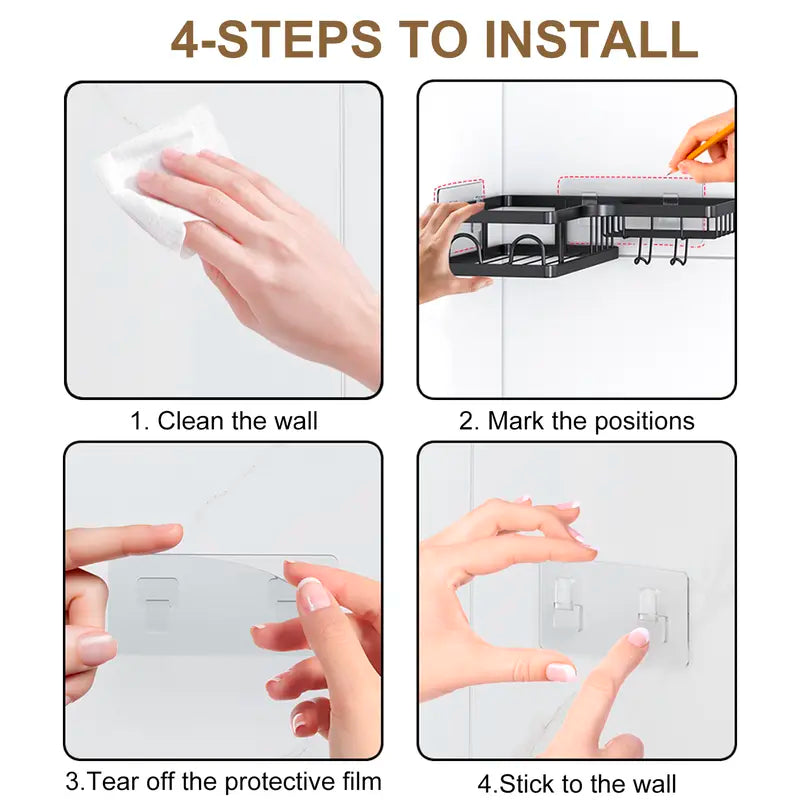 4-STEPS TO INSTALL

1. Clean the wall

2. Mark the positions

3.Tear off the protective film

4.Stick to the wall