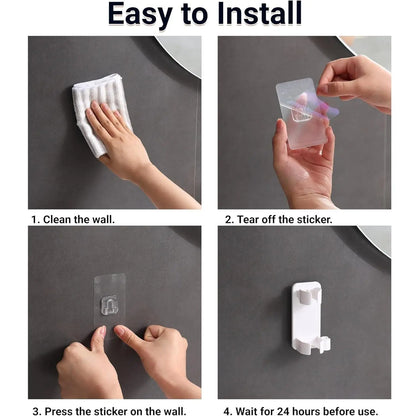 Easy to Install

1. Clean the wall.

2. Tear off the sticker.

3. Press the sticker on the wall.

4. Wait for 24 hours before use.