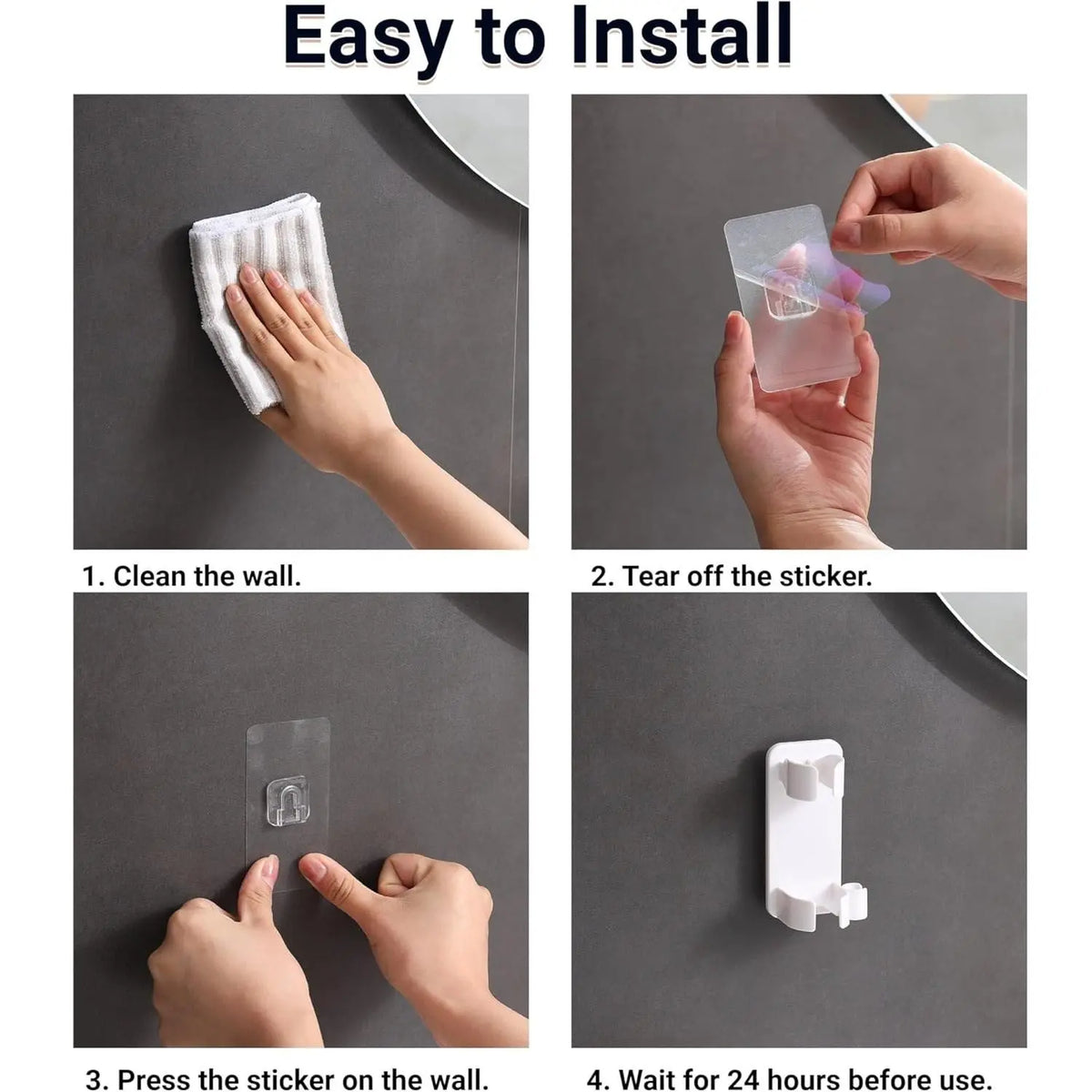 Easy to Install

1. Clean the wall.

2. Tear off the sticker.

3. Press the sticker on the wall.

4. Wait for 24 hours before use.