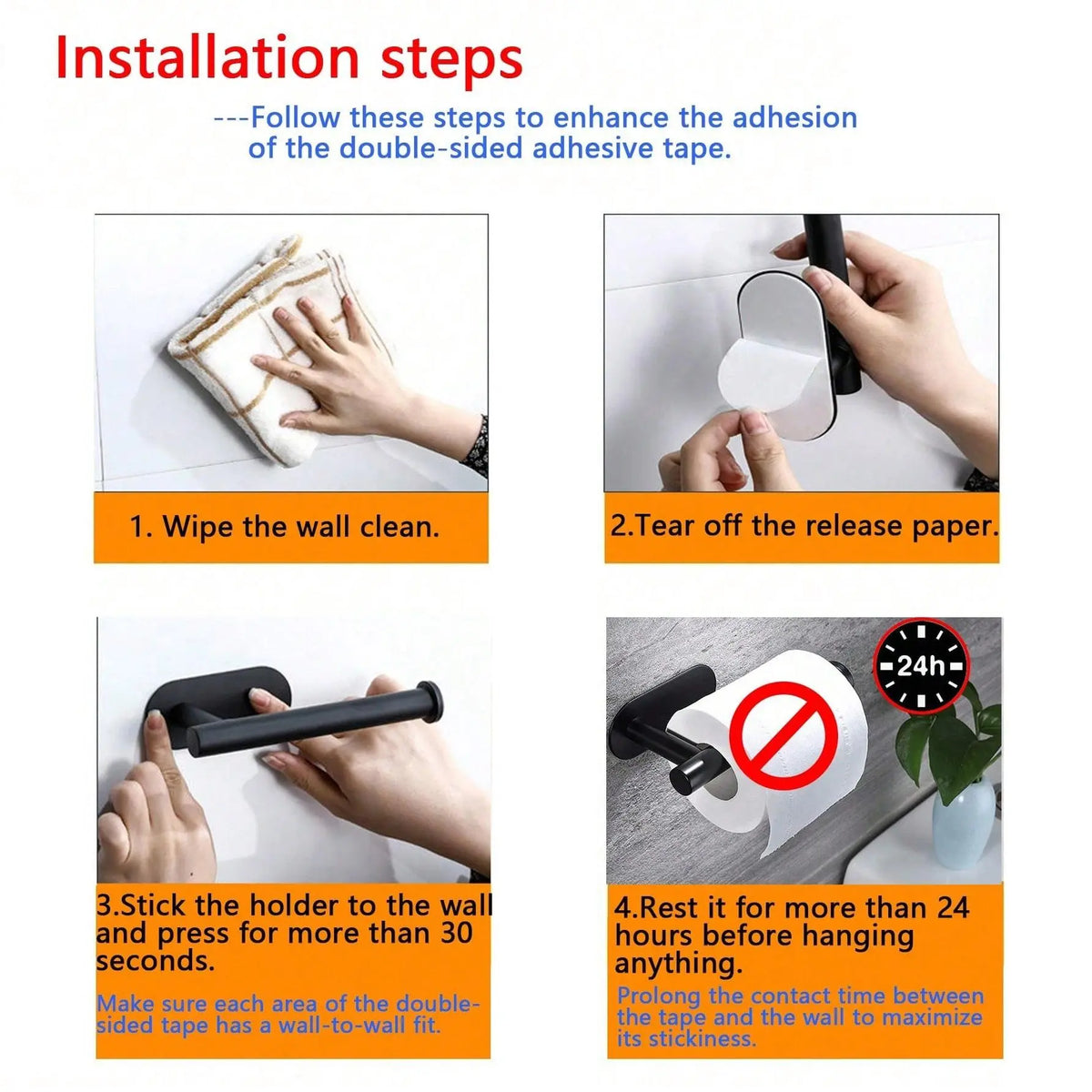 Installation steps

---Follow these steps to enhance the adhesion of the double-sided adhesive tape.

1. Wipe the wall clean.

2.Tear off the release paper.

3.Stick the holder to the wall and press for more than 30 seconds.

Make sure each area of the double-sided tape has a wall-to-wall fit.

24h

4.Rest it for more than 24 hours before hanging anything.

Prolong the contact time between the tape and the wall to maximize its stickiness.